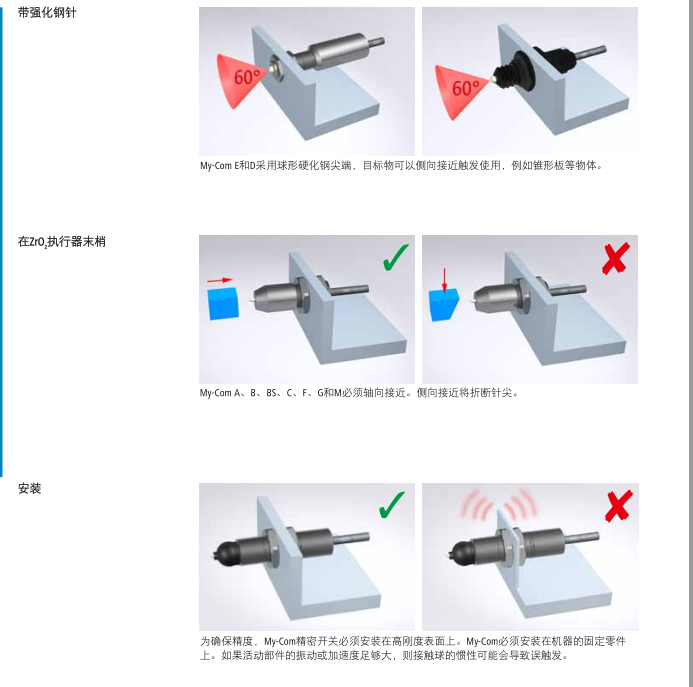 带强化钢针

60°

60°

My-Com E和D采用球形硬化钢尖端，目标物可以侧向接近触发使用，例如锥形板等物体。

在$ZrO_2$执行器末梢

My-Com A、B、BS、C、F、G和M必须轴向接近。侧向接近将折断针尖。

安装

为确保精度，My-Com精密开关必须安装在高刚度表面上。My-Com必须安装在机器的固定零件上。如果活动部件的振动或加速度足够大，则接触球的惯性可能会导致误触发。